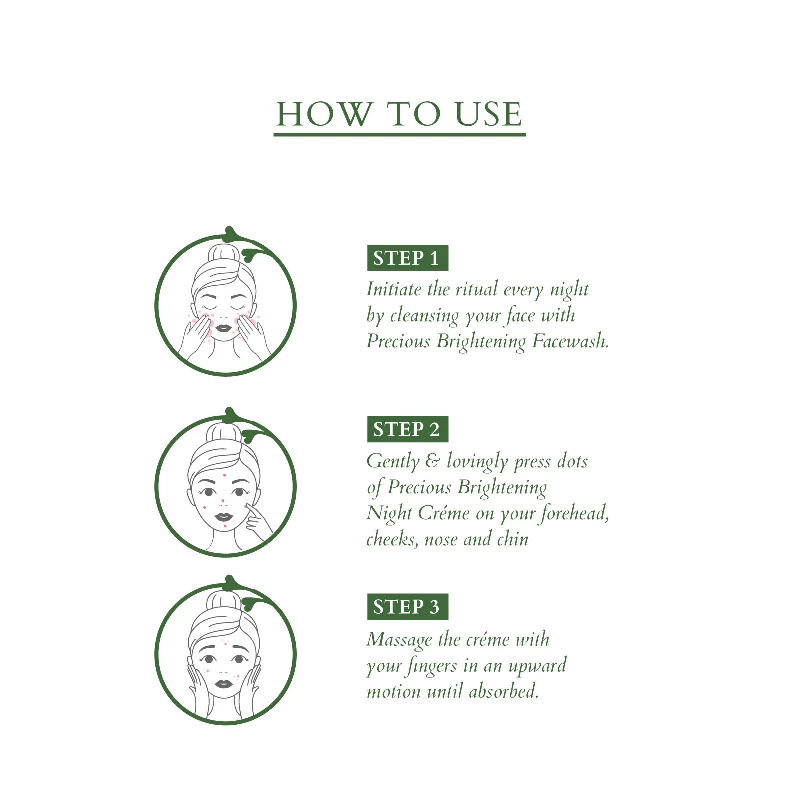 HOW TO USE

STEP 1
Initiate the ritual every night by cleansing your face with Precious Brightening Facewash.

STEP 2
Gently & lovingly press dots of Precious Brightening Night Créme on your forehead, cheeks, nose and chin

STEP 3
Massage the créme with your fingers in an upward motion until absorbed.